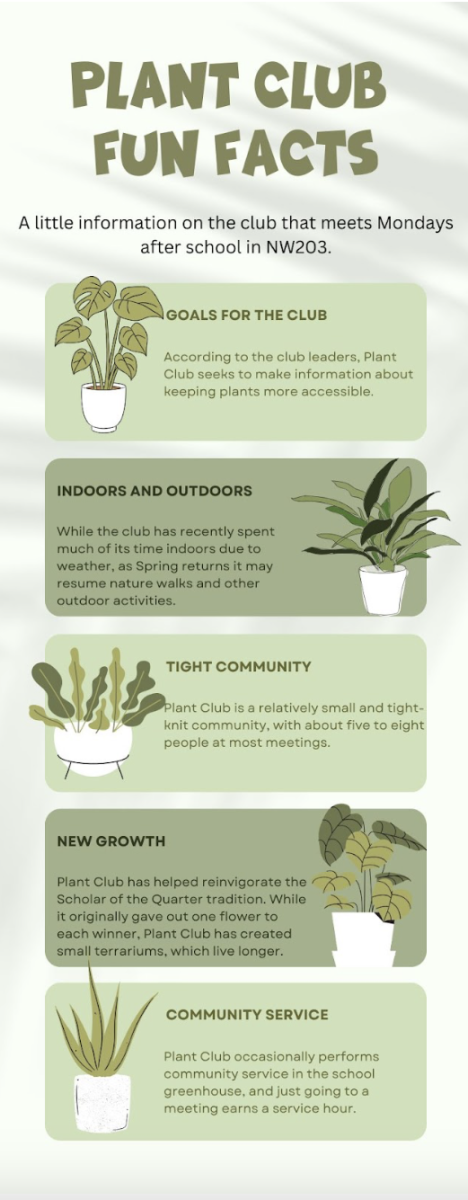 PLANT CLUB FUN FACTS

A little information on the club that meets Mondays after school in NW203.

GOALS FOR THE CLUB

According to the club leaders, Plant Club seeks to make information about keeping plants more accessible.

INDOORS AND OUTDOORS

While the club has recently spent much of its time indoors due to weather, as Spring returns it may resume nature walks and other outdoor activities.

TIGHT COMMUNITY

Plant Club is a relatively small and tight-knit community, with about five to eight people at most meetings.

NEW GROWTH

Plant Club has helped reinvigorate the Scholar of the Quarter tradition. While it originally gave out one flower to each winner, Plant Club has created small terrariums, which live longer.

COMMUNITY SERVICE

Plant Club occasionally performs community service in the school greenhouse, and just going to a meeting earns a service hour.